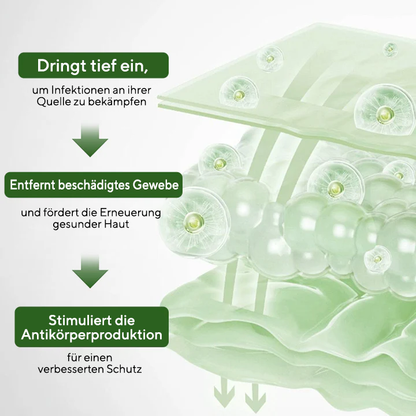 Dringt tief ein,

um Infektionen an ihrer Quelle zu bekämpfen

Entfernt beschädigtes Gewebe

und fördert die Erneuerung gesunder Haut

Stimuliert die Antikörperproduktion

für einen verbesserten Schutz